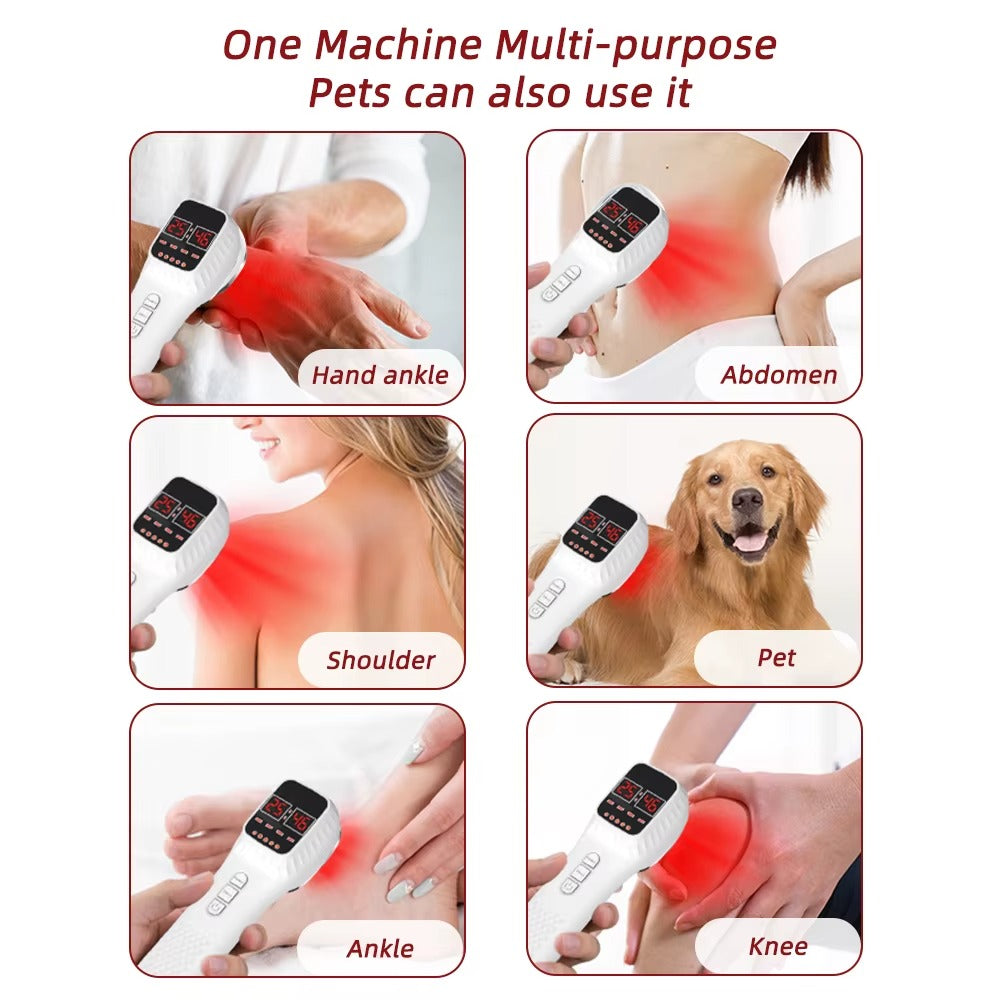 One Machine Multi-purpose
Pets can also use it

Hand ankle

Abdomen

Shoulder

Pet

Ankle

Knee